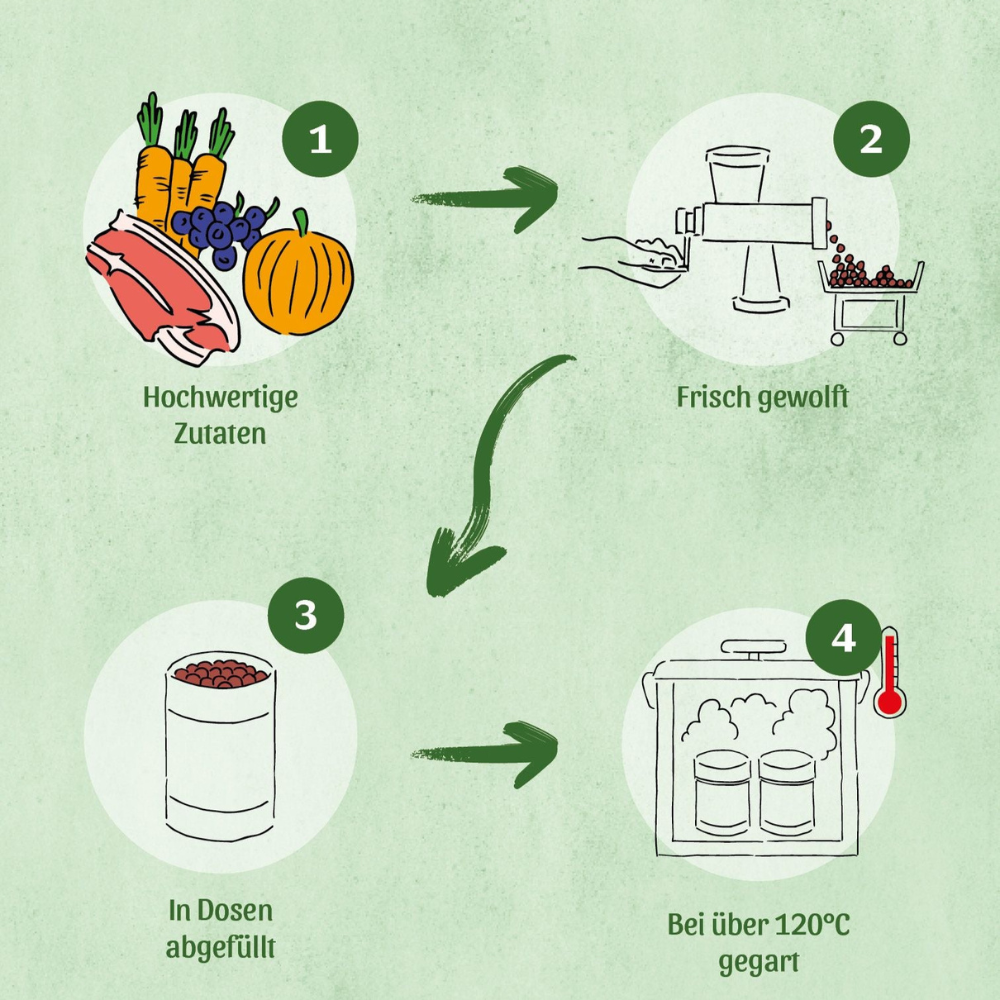 1

Hochwertige Zutaten

2

Frisch gewolft

3

In Dosen abgefüllt

4

Bei über 120°C gegart